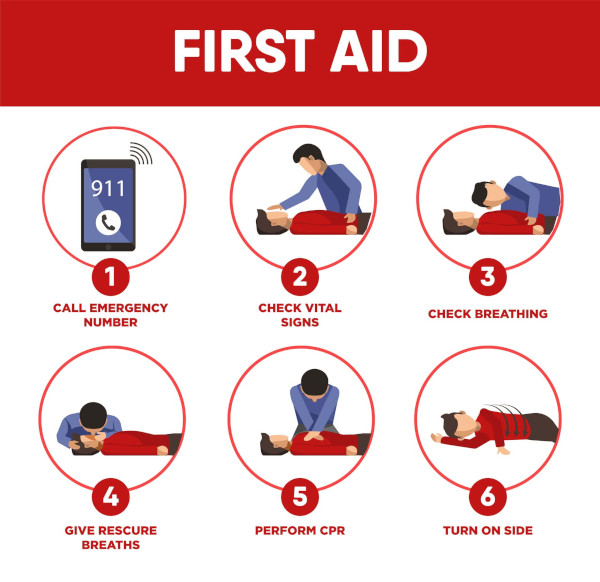 FIRST AID

911

1
CALL EMERGENCY NUMBER

2
CHECK VITAL SIGNS

3
CHECK BREATHING

4
GIVE RESCURE BREATHS

5
PERFORM CPR

6
TURN ON SIDE